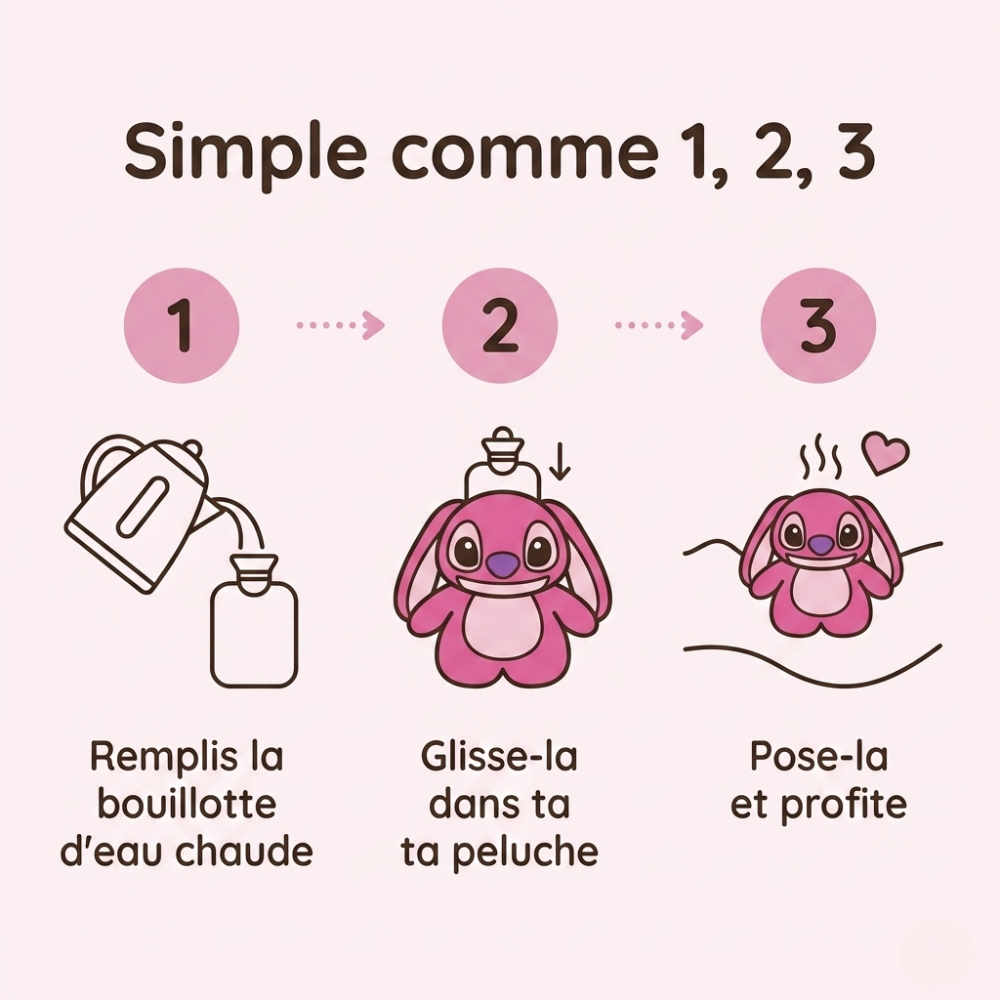 Simple comme 1, 2, 3

1

2

3

Remplis la bouillotte d'eau chaude

Glisse-la dans ta ta peluche

Pose-la et profite