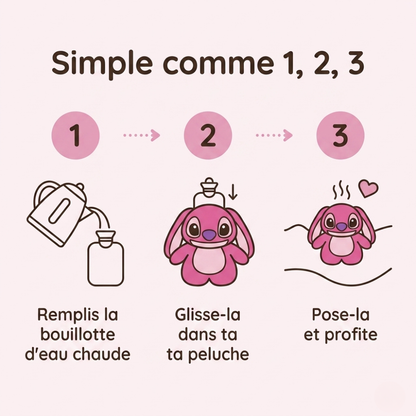 Simple comme 1, 2, 3

1

2

3

Remplis la bouillotte d'eau chaude

Glisse-la dans ta ta peluche

Pose-la et profite